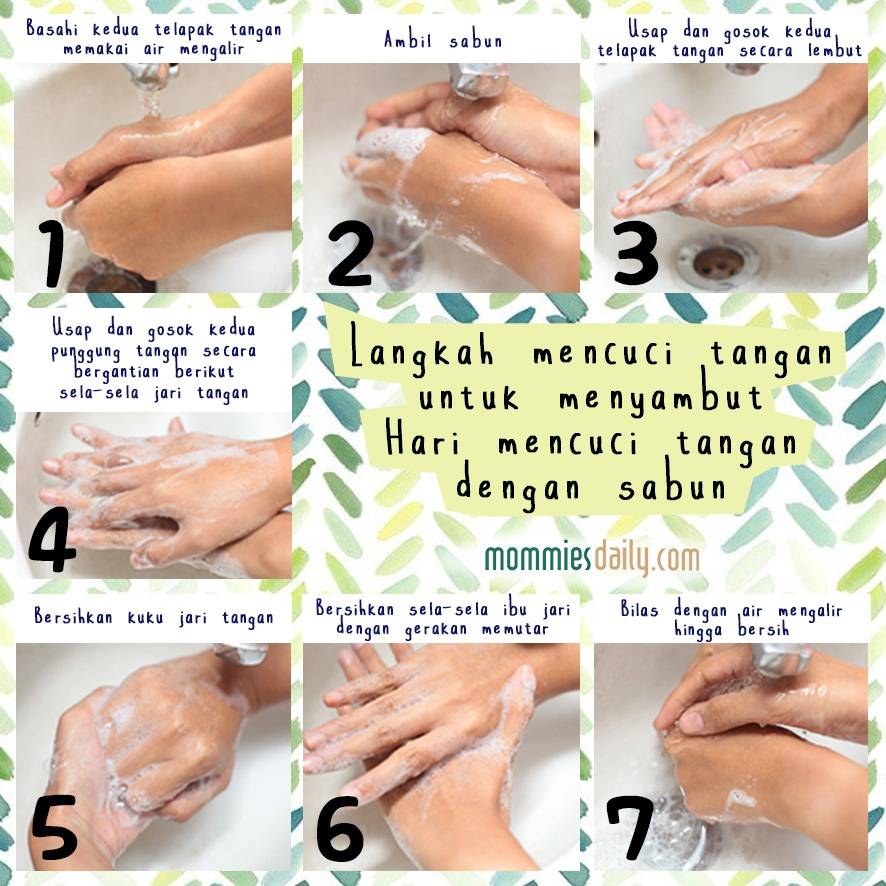 Basahi kedua telapak tangan memakai air mengalir

1

Ambil sabun

2

Usap dan gosok kedua telapak tangan secara lembut

3

Usap dan gosok kedua punggung tangan secara bergantian berikut sela-sela jari tangan

4

Langkah mencuci tangan untuk menyambut Hari mencuci tangan dengan sabun

mommiesdaily.com

Bersihkan kuku jari tangan

5

Bersihkan sela-sela ibu jari dengan gerakan memutar

6

Bilas dengan air mengalir hingga bersih

7